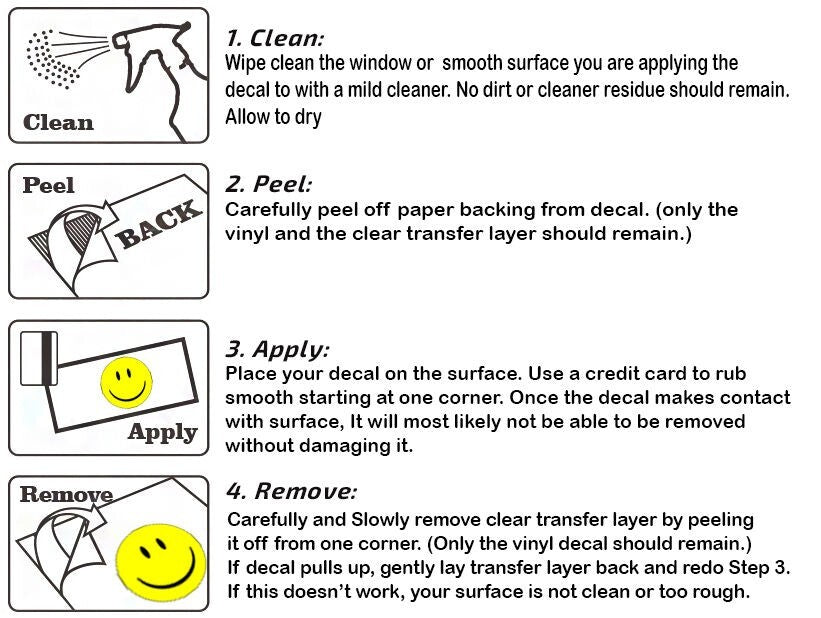 Clean

1. Clean:
Wipe clean the window or smooth surface you are applying the decal to with a mild cleaner. No dirt or cleaner residue should remain. Allow to dry

Peel

BACK

2. Peel:
Carefully peel off paper backing from decal. (only the vinyl and the clear transfer layer should remain.)

Apply

3. Apply:
Place your decal on the surface. Use a credit card to rub smooth starting at one corner. Once the decal makes contact with surface, It will most likely not be able to be removed without damaging it.

Remove

4. Remove:
Carefully and Slowly remove clear transfer layer by peeling it off from one corner. (Only the vinyl decal should remain.)
If decal pulls up, gently lay transfer layer back and redo Step 3.
If this doesn't work, your surface is not clean or too rough.